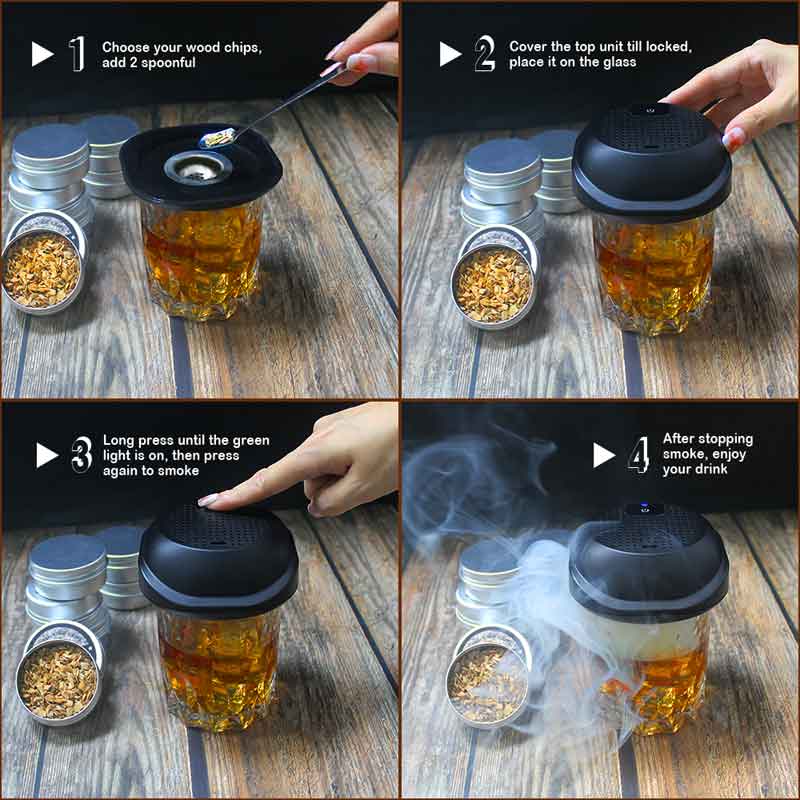 1 Choose your wood chips, add 2 spoonful

2 Cover the top unit till locked, place it on the glass

3 Long press until the green light is on, then press again to smoke

4 After stopping smoke, enjoy your drink